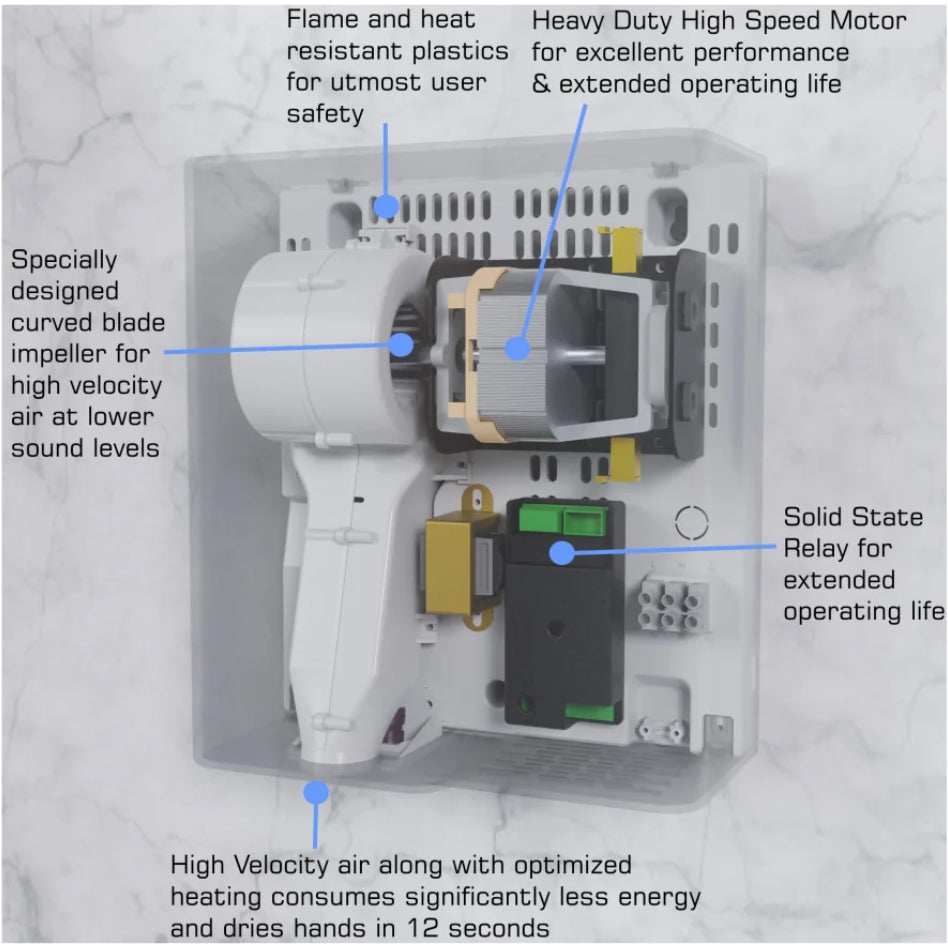 Flame and heat resistant plastics for utmost user safety

Heavy Duty High Speed Motor for excellent performance & extended operating life

Specially designed curved blade impeller for high velocity air at lower sound levels

Solid State Relay for extended operating life

High Velocity air along with optimized heating consumes significantly less energy and dries hands in 12 seconds